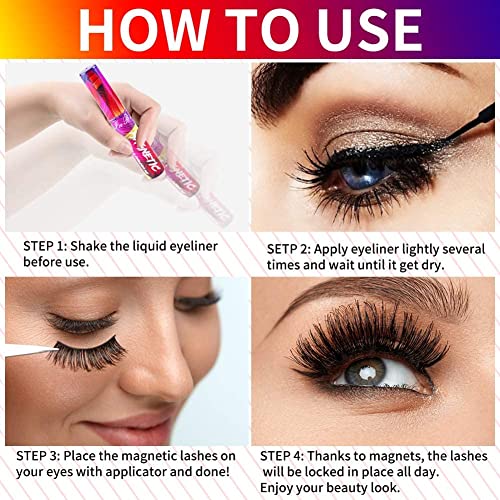 HOW TO USE

NETIC

STEP 1: Shake the liquid eyeliner before use.

SETP 2: Apply eyeliner lightly several times and wait until it get dry.

STEP 3: Place the magnetic lashes on your eyes with applicator and done!

STEP 4: Thanks to magnets, the lashes will be locked in place all day. Enjoy your beauty look.